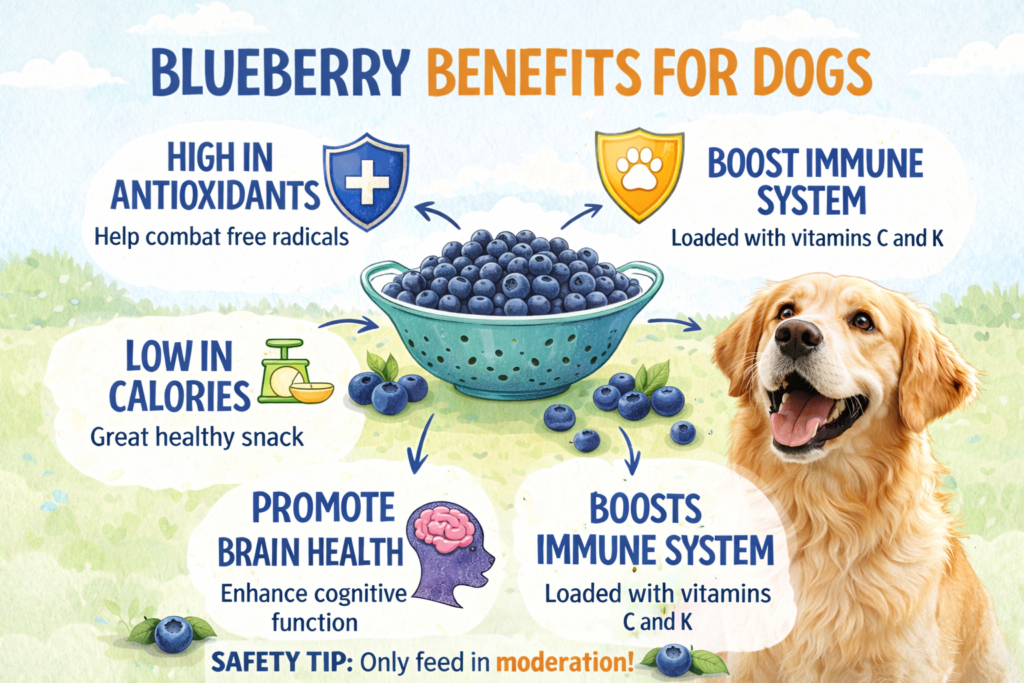 BLUEBERRY BENEFITS FOR DOGS

HIGH IN ANTIOXIDANTS
Help combat free radicals

BOOST IMMUNE SYSTEM
Loaded with vitamins C and K

LOW IN CALORIES
Great healthy snack

PROMOTE BRAIN HEALTH
Enhance cognitive function

BOOSTS IMMUNE SYSTEM
Loaded with vitamins C and K

SAFETY TIP: Only feed in moderation!